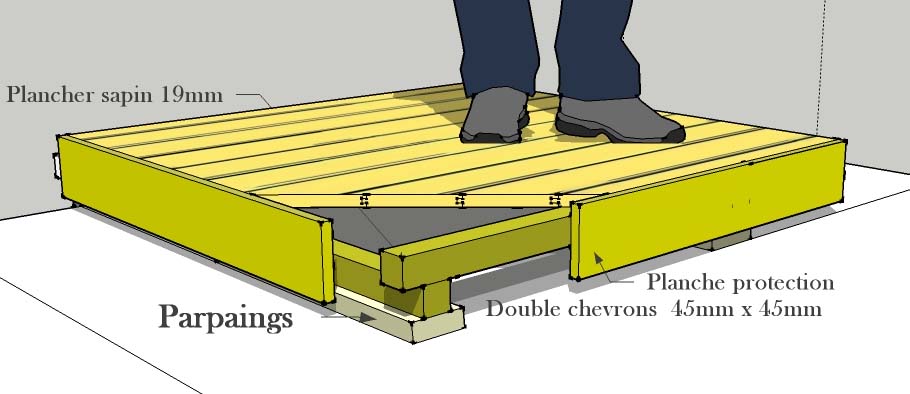 Plancher sapin 19mm

Planche protection

Parpaings

Double chevrons 45mm x 45mm